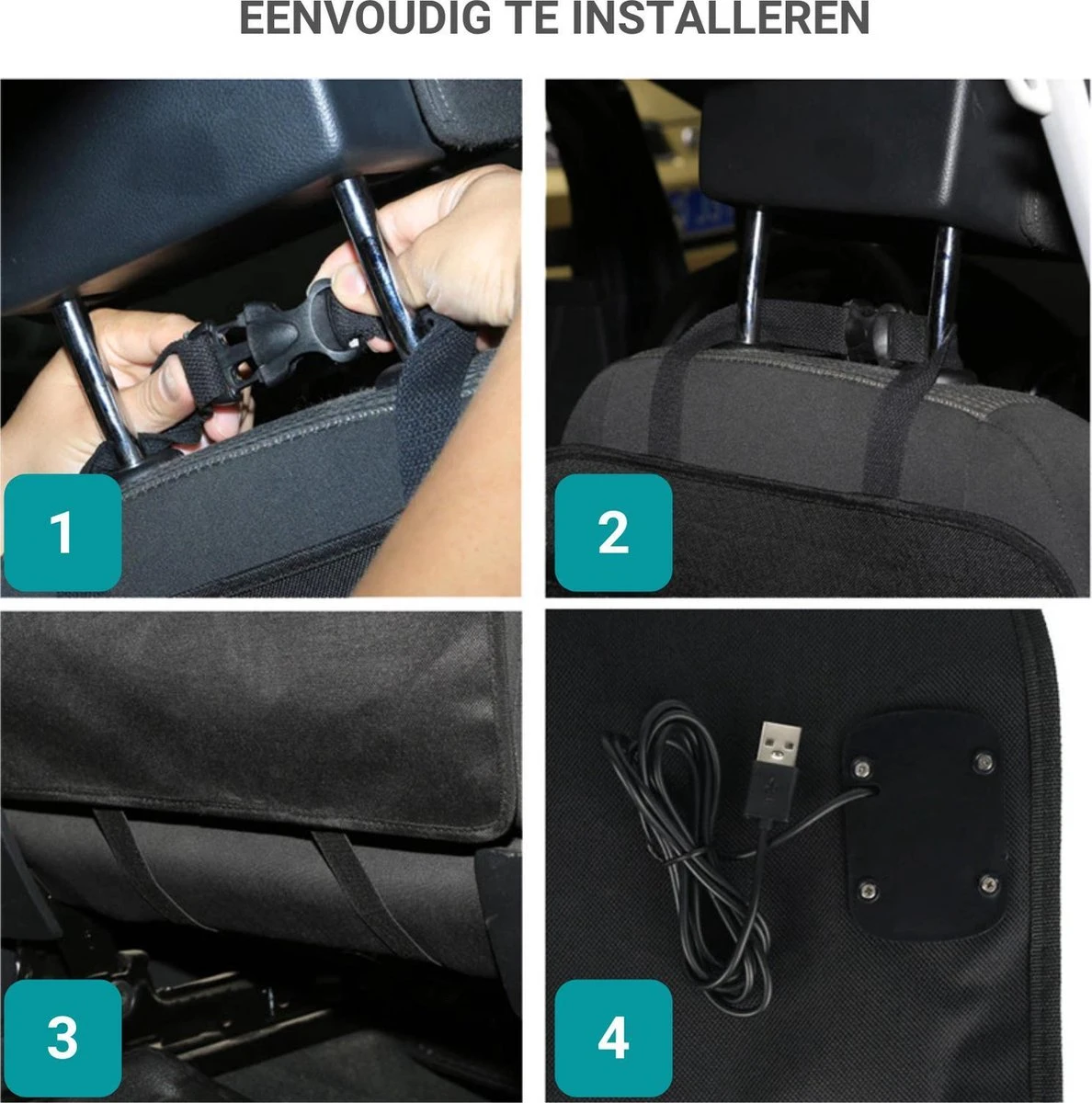 EENVOUDIG TE INSTALLEREN

1

2

3

4