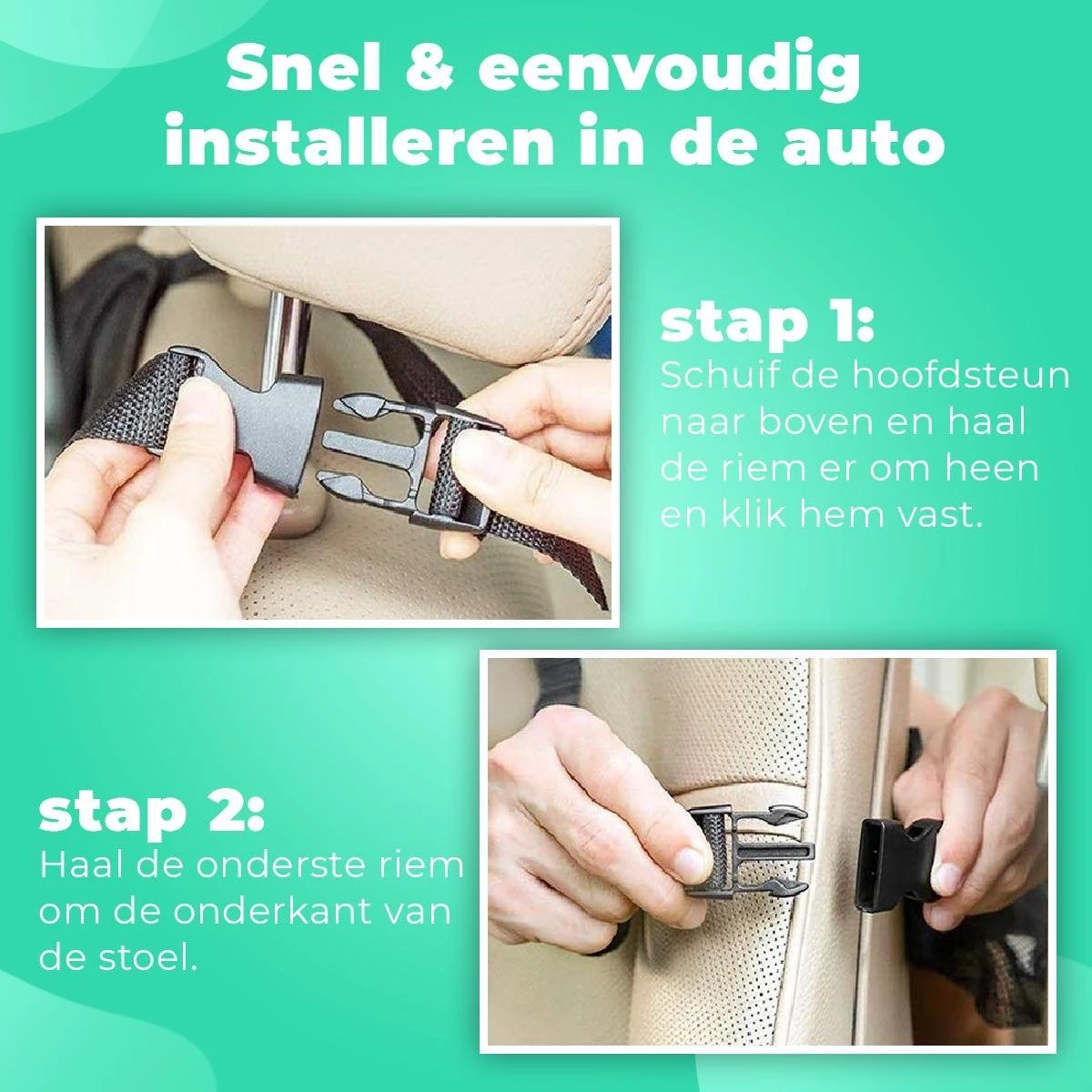 Snel & eenvoudig installeren in de auto

stap 1:
Schuif de hoofdsteun naar boven en haal de riem er om heen en klik hem vast.

stap 2:
Haal de onderste riem om de onderkant van de stoel.