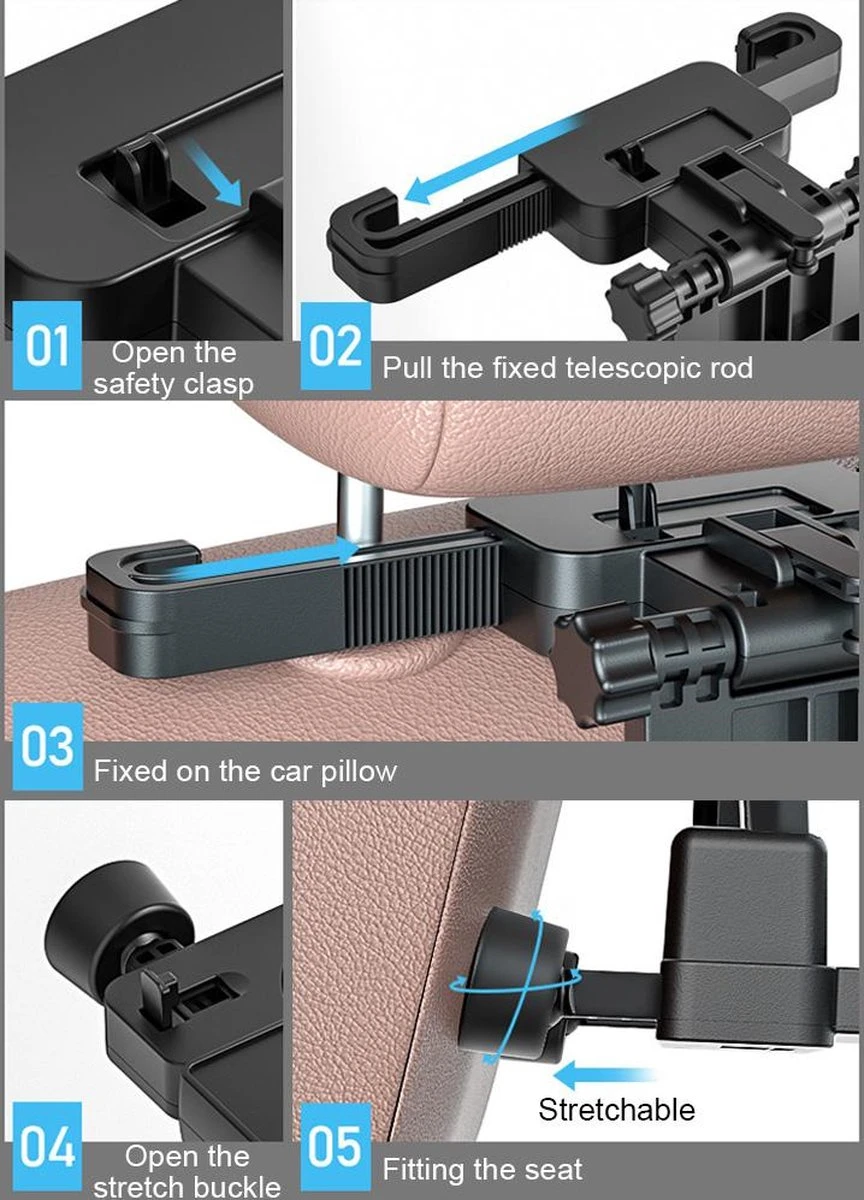 01 Open the safety clasp

02 Pull the fixed telescopic rod

03 Fixed on the car pillow

04 Open the stretch buckle

Stretchable

05 Fitting the seat